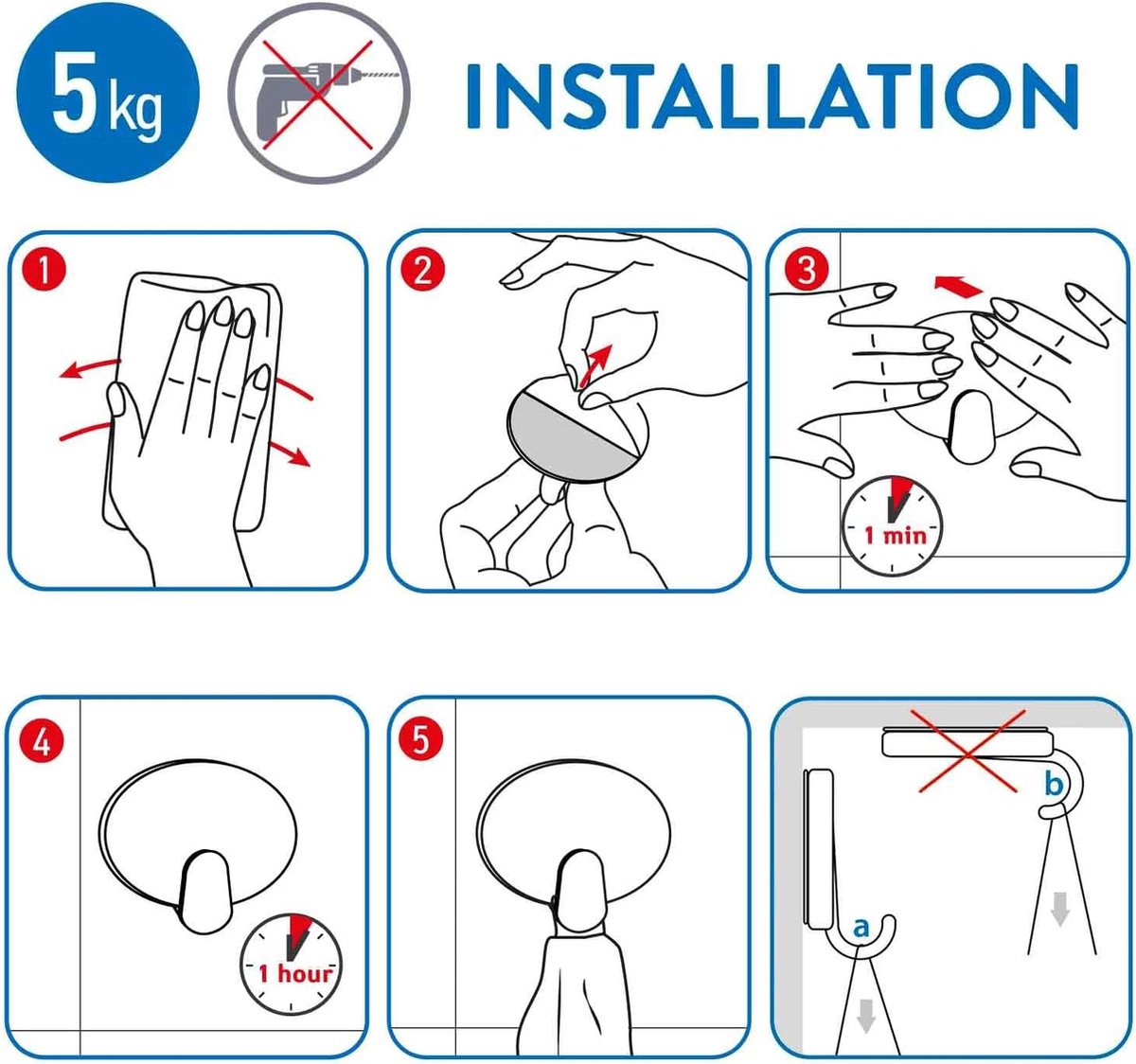 5 kg

INSTALLATION

1

2

3

1 min

4

1 hour

5

b

a