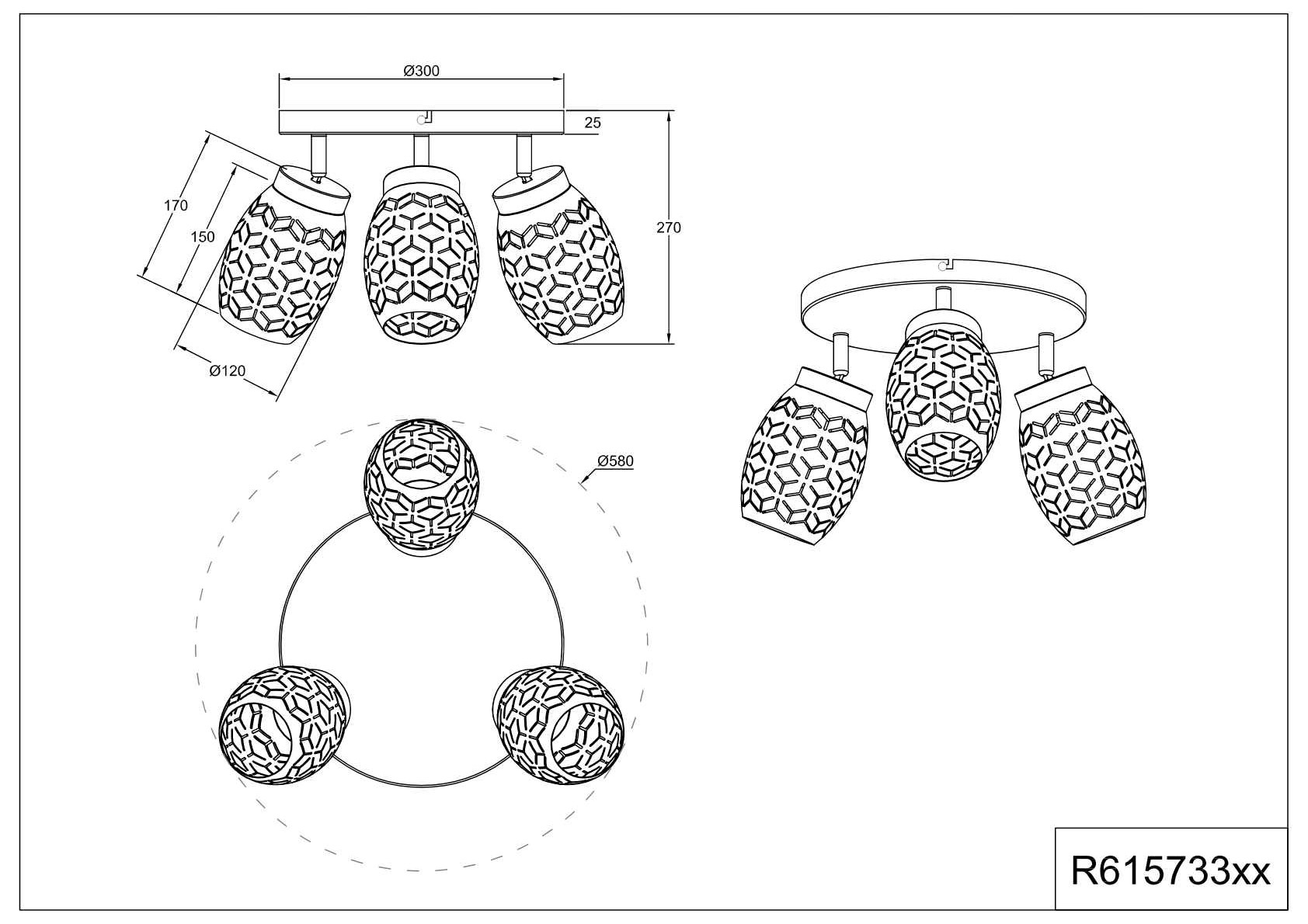 Ø300

25

170

150

270

Ø120

Ø580

R615733xx