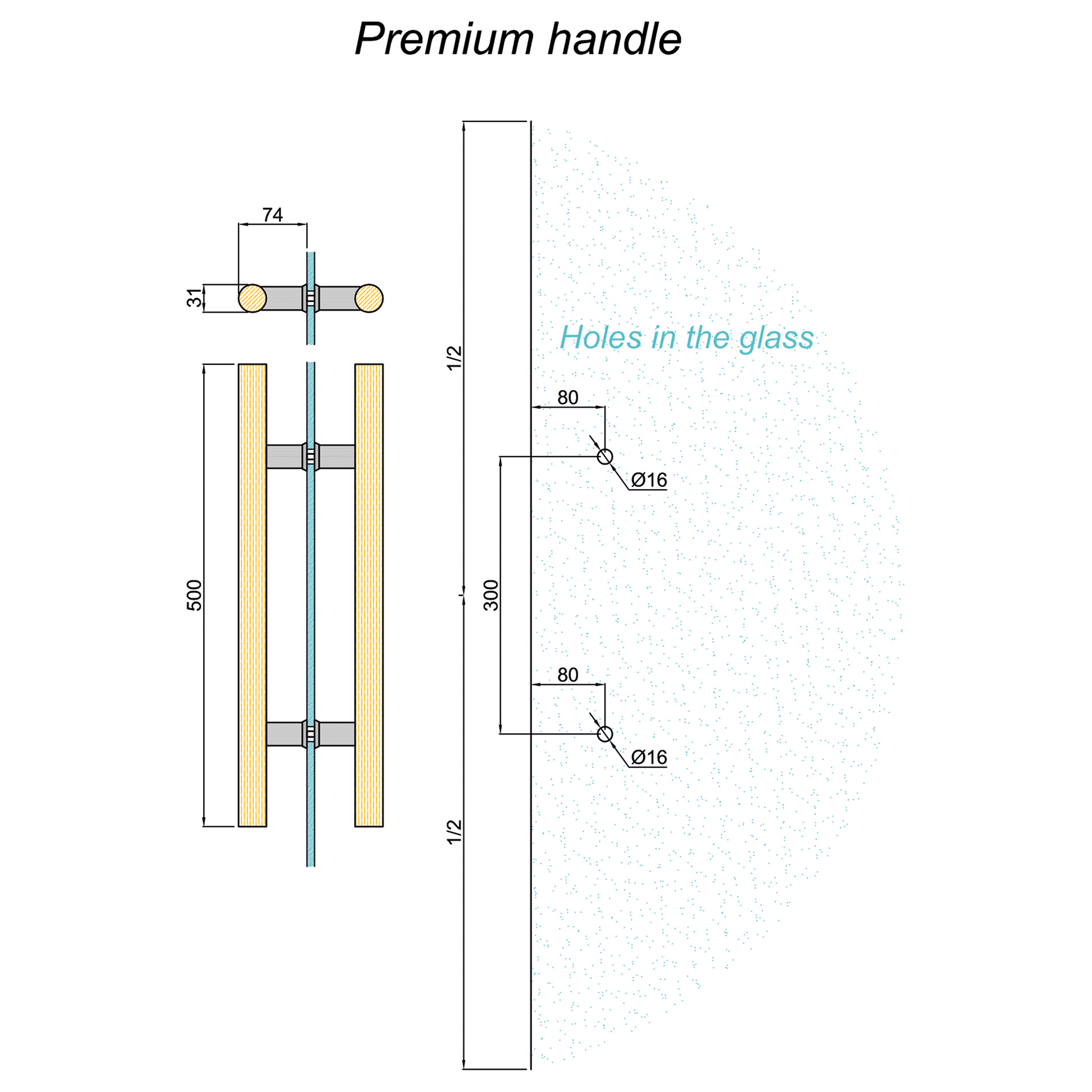 Premium handle

74

31

500

1/2

Holes in the glass

80

Ø16

300

80

Ø16

1/2