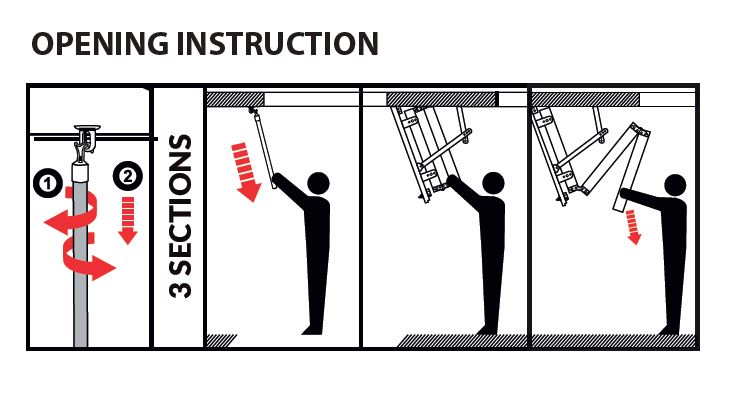 OPENING INSTRUCTION

1

2

3 SECTIONS