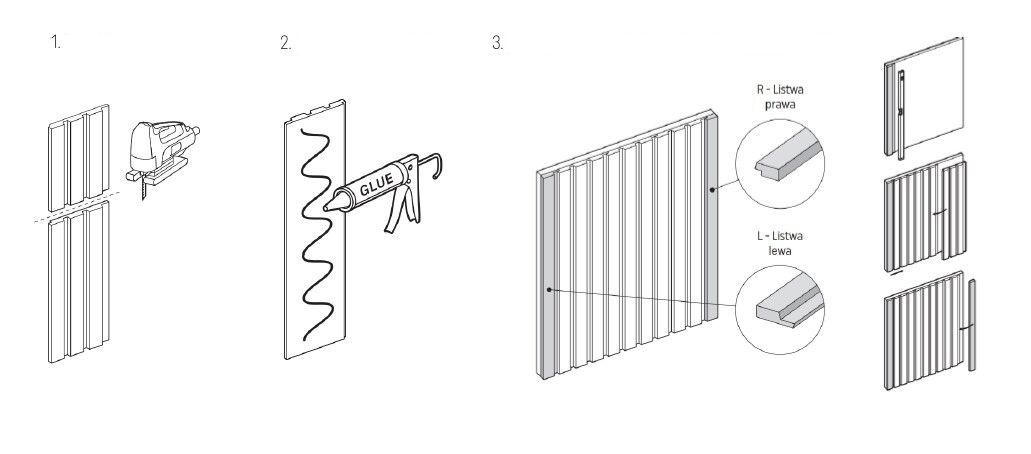 1.

2.

GLUE

3.

R - Listwa prawa

L - Listwa lewa