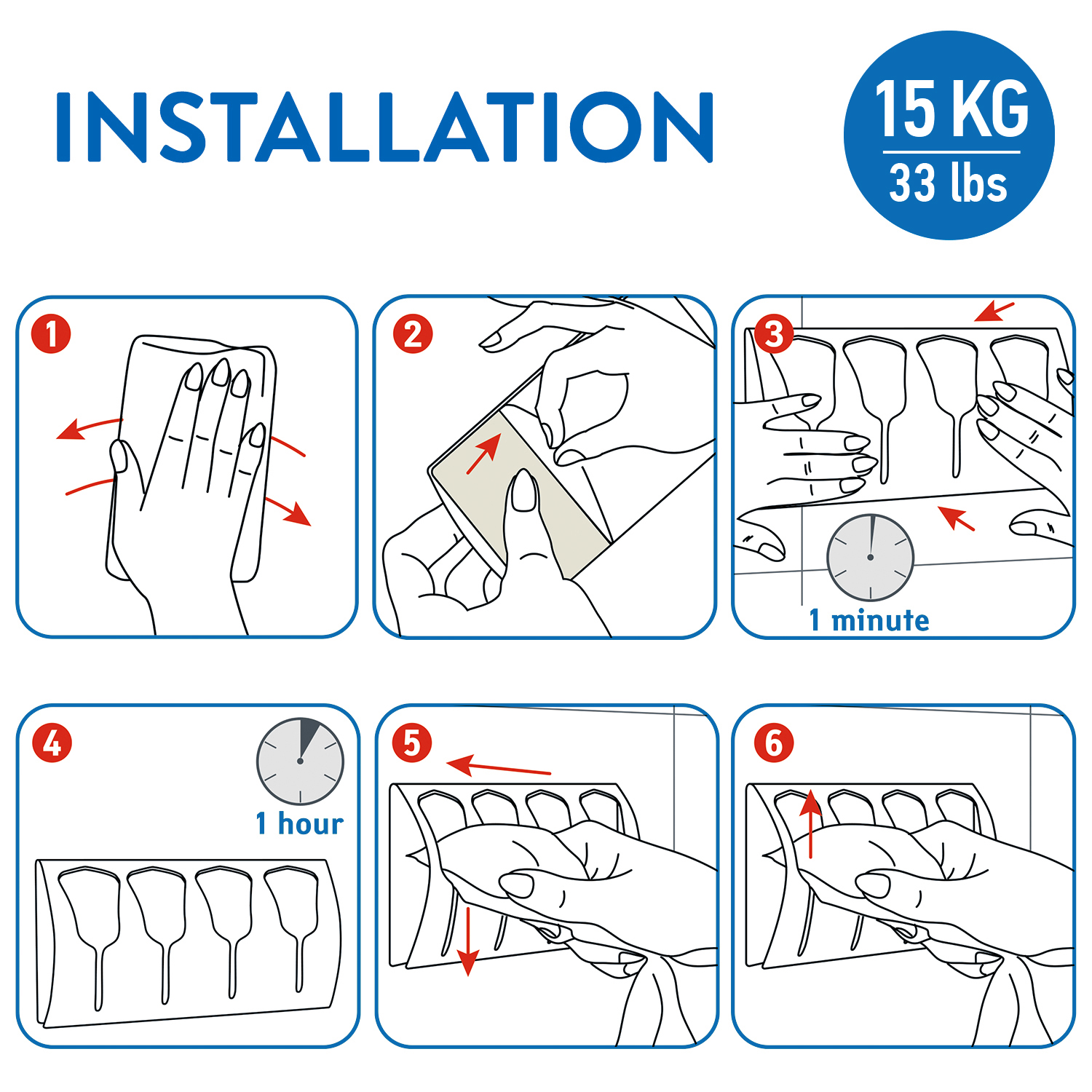 INSTALLATION

15 KG
33 lbs

1

2

3

1 minute

4

1 hour

5

6