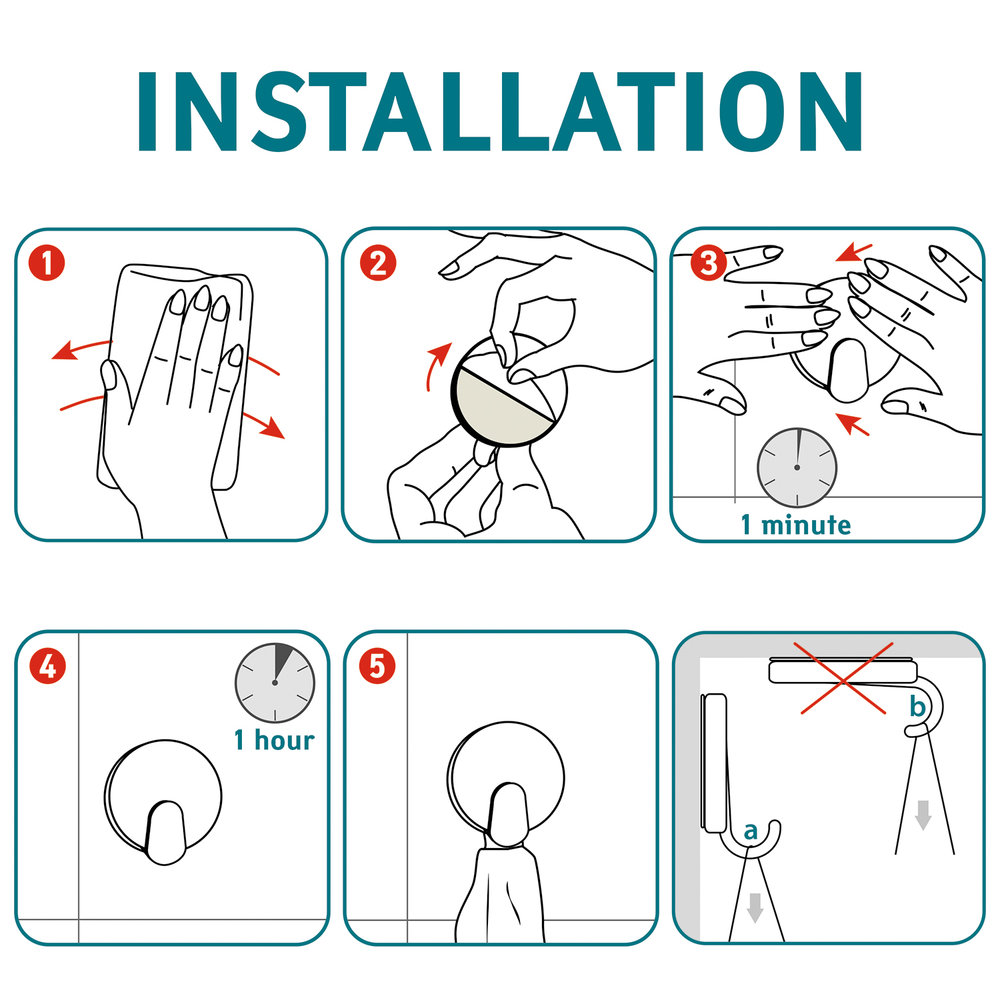 INSTALLATION

1

2

3

1 minute

4

1 hour

5

b

a